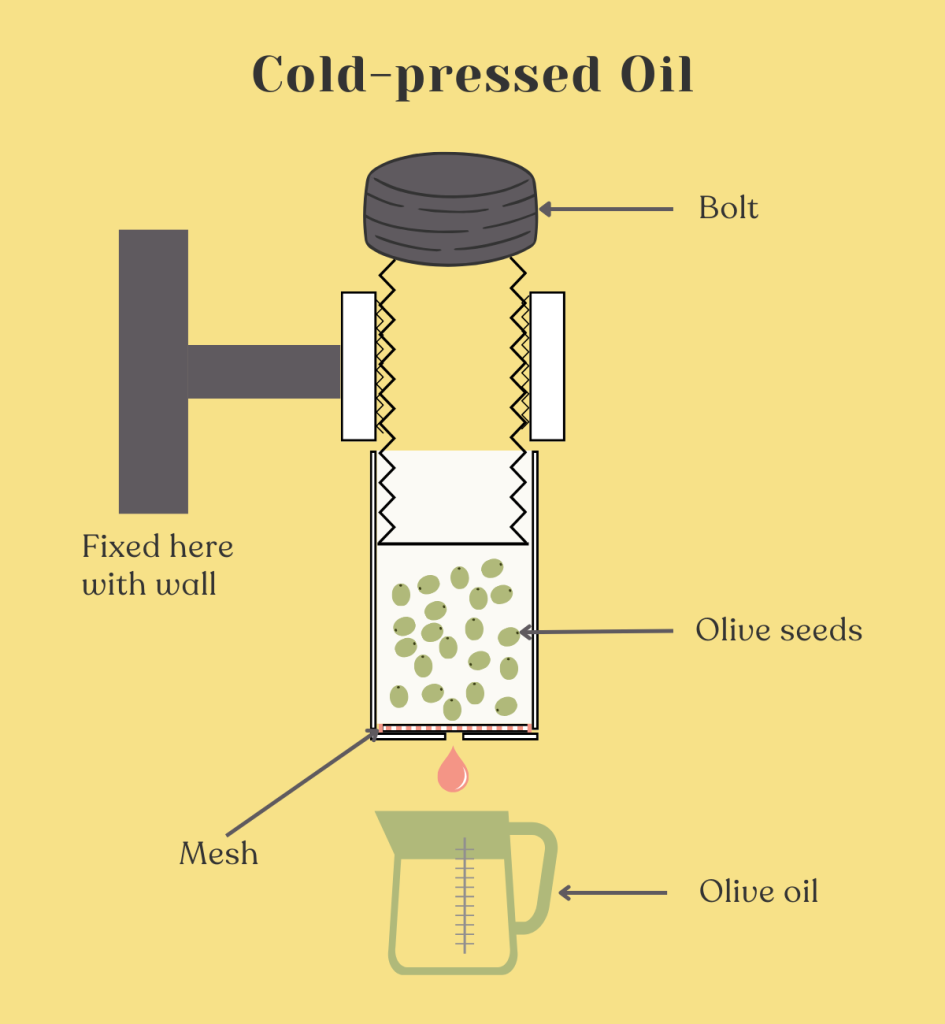 Cold-pressed Oil

Bolt

Fixed here with wall

Olive seeds

Mesh

Olive oil